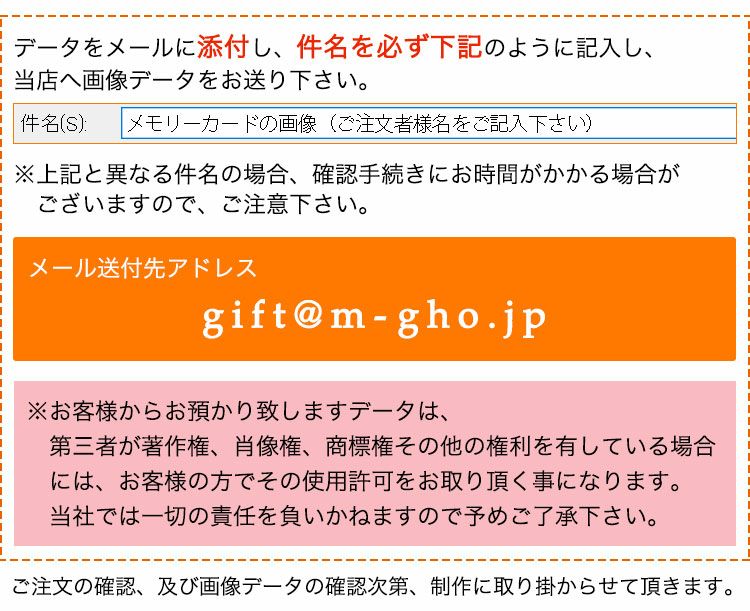 データをメールに添付し、件名を必ず下記のように記入し、当店へ画像データをお送り下さい。

件名(S): メモリーカードの画像（ご注文者様名をご記入下さい）

※上記と異なる件名の場合、確認手続きにお時間がかかる場合がございますので、ご注意下さい。

メール送付先アドレス
gift@m-gho.jp

※お客様からお預かり致しますデータは、第三者が著作権、肖像権、商標権その他の権利を有している場合には、お客様の方でその使用許可をお取り頂く事になります。当社では一切の責任を負いかねますので予めご了承下さい。

ご注文の確認、及び画像データの確認次第、制作に取り掛からせて頂きます。